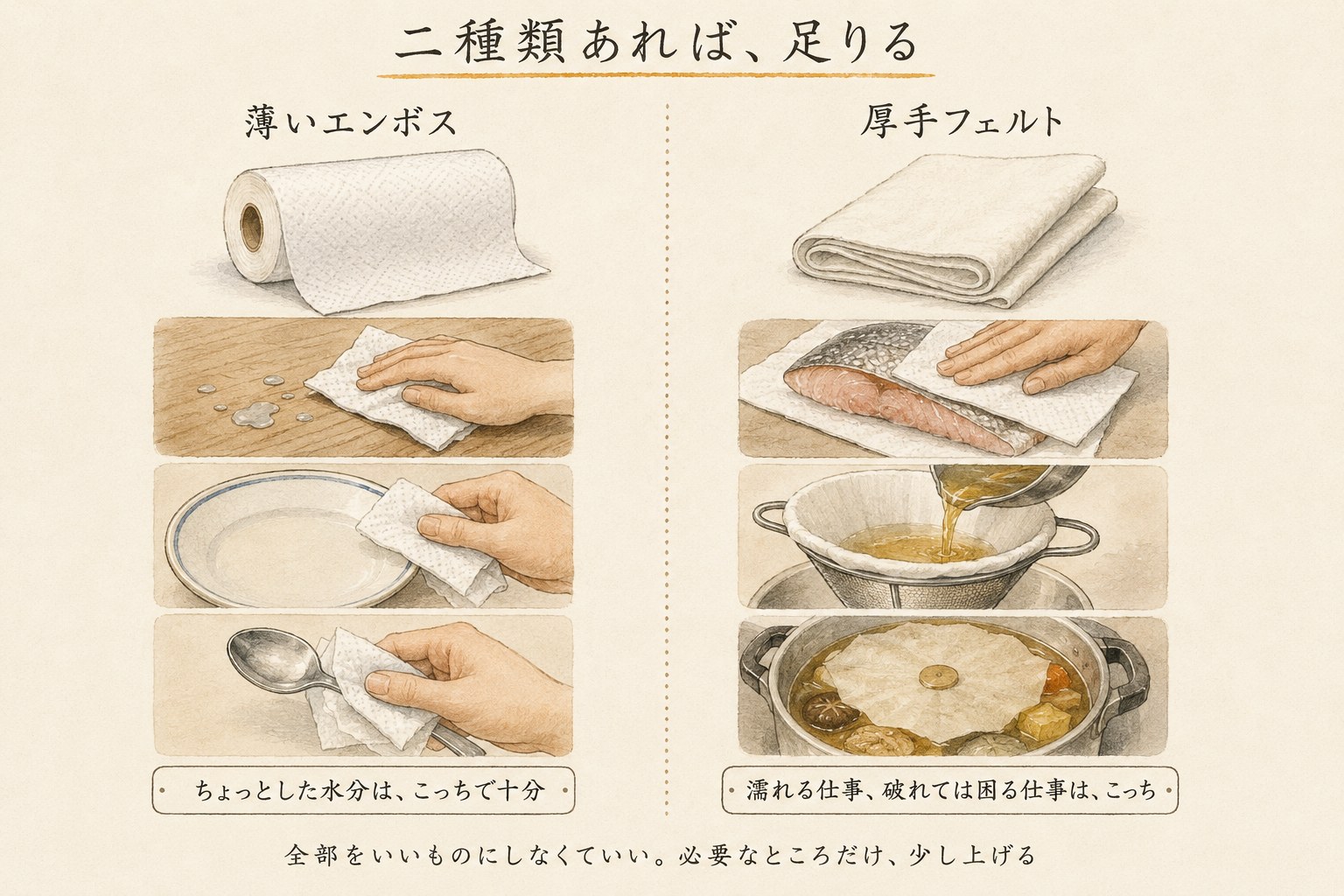 二種類あれば、足りる

薄いエンボス

ちょっとした水分は、こっちで十分

厚手フェルト

濡れる仕事、破れては困る仕事は、こっち

全部をいいものにしなくていい。必要なところだけ、少し上げる