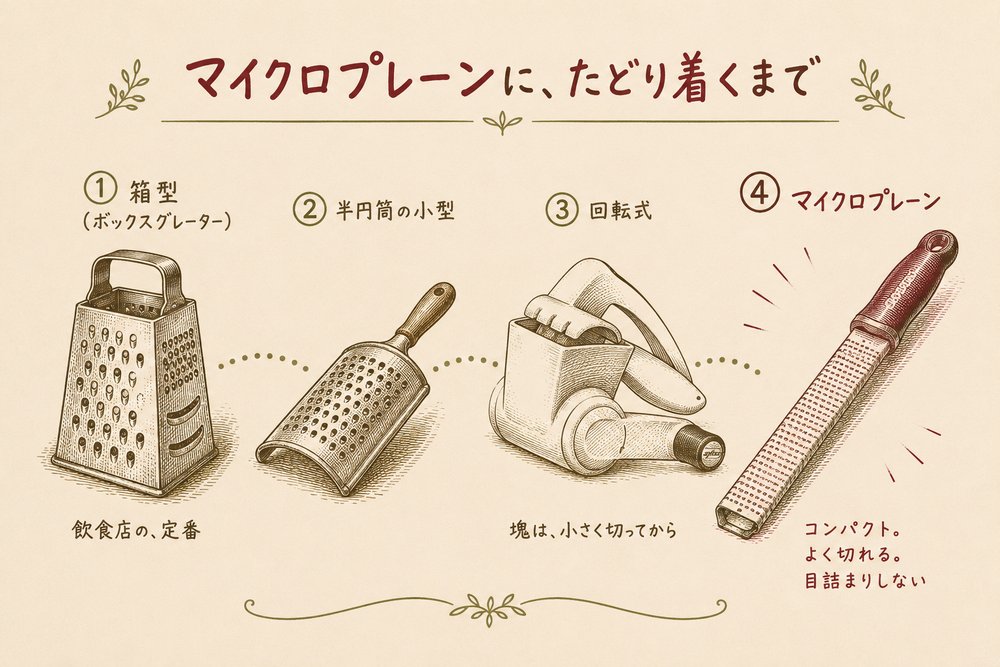 マイクロプレーンに、たどり着くまで

① 箱型
（ボックスグレーター）

② 半円筒の小型

③ 回転式

④ マイクロプレーン

飲食店の、定番

塊は、小さく切ってから

コンパクト。
よく切れる。
目詰まりしない