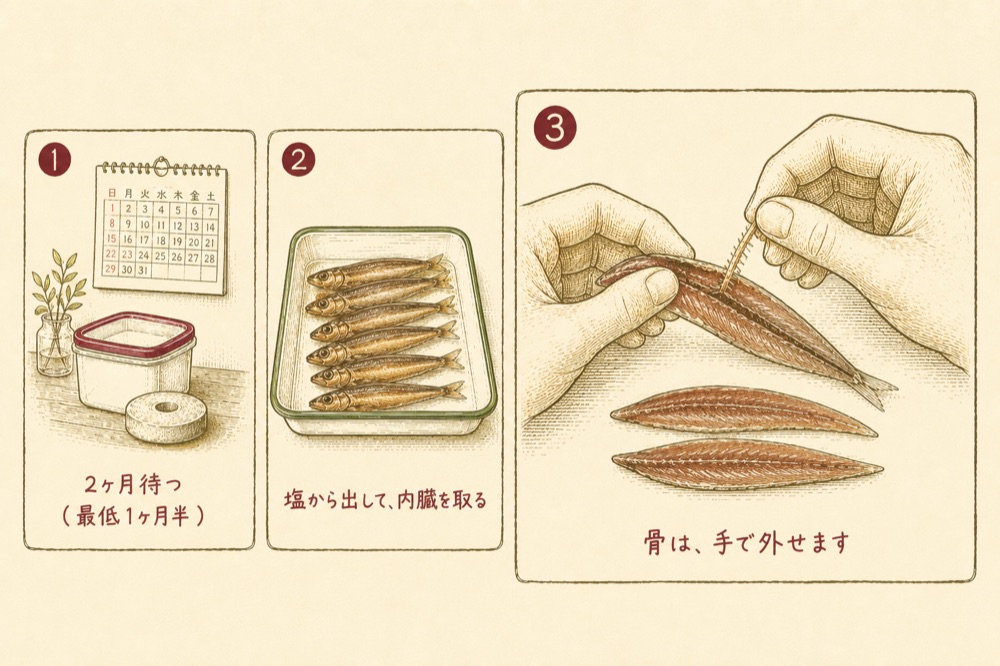 1

| 日 | 月 | 火 | 水 | 木 | 金 | 土 |
|---|---|---|---|---|---|---|
| 1 | 2 | 3 | 4 | 5 | 6 | 7 |
| 8 | 9 | 10 | 11 | 12 | 13 | 14 |
| 15 | 16 | 17 | 18 | 19 | 20 | 21 |
| 22 | 23 | 24 | 25 | 26 | 27 | 28 |
| 29 | 30 | 31 | | | | |

2ヶ月待つ
（最低1ヶ月半）

2

塩から出して、内臓を取る

3

骨は、手で外せます